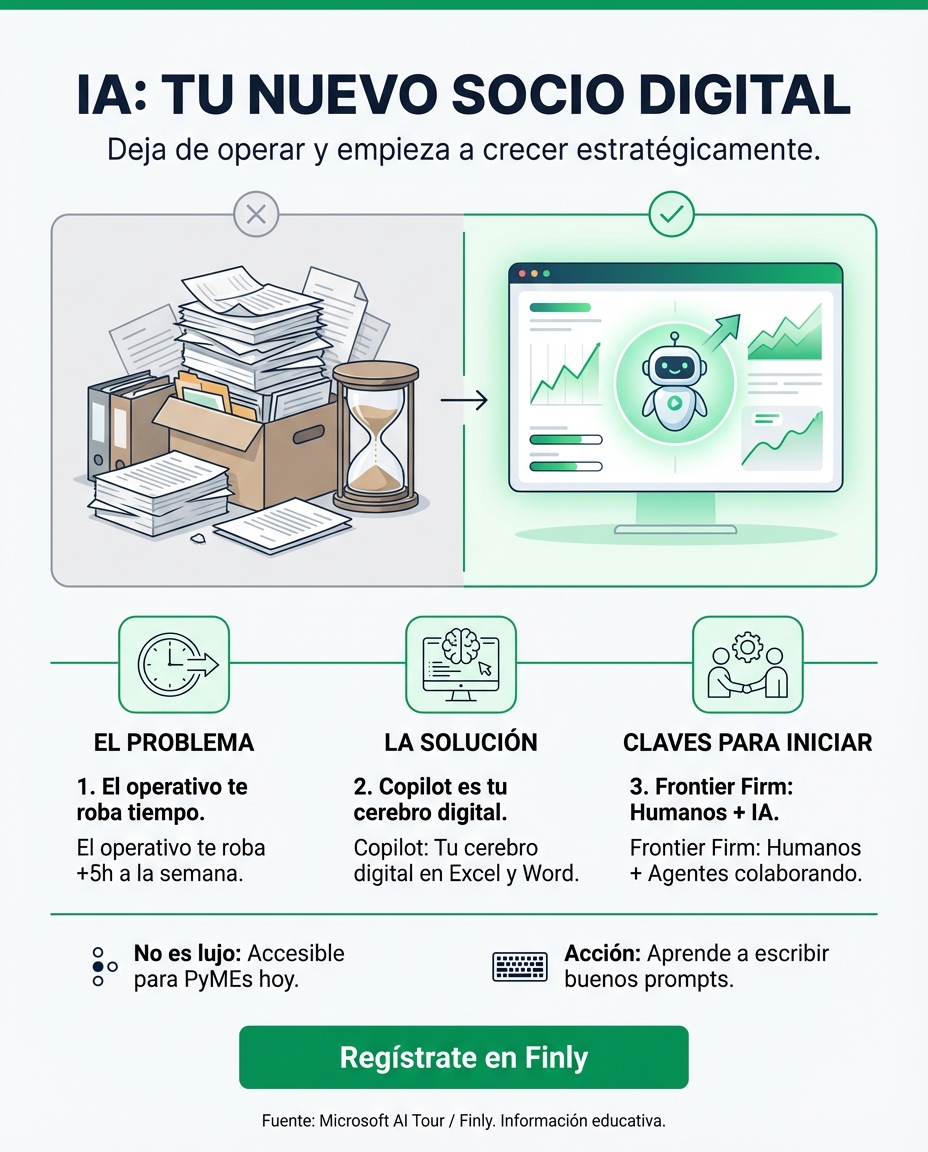 IA: TU NUEVO SOCIO DIGITAL

Deja de operar y empieza a crecer estratégicamente.

EL PROBLEMA

1. El operativo te roba tiempo.

El operativo te roba +5h a la semana.

LA SOLUCIÓN

2. Copilot es tu cerebro digital.

Copilot: Tu cerebro digital en Excel y Word.

CLAVES PARA INICIAR

3. Frontier Firm: Humanos + IA.

Frontier Firm: Humanos + Agentes colaborando.

No es lujo: Accesible para PyMEs hoy.

Acción: Aprende a escribir buenos prompts.

Regístrate en Finly

Fuente: Microsoft AI Tour / Finly. Información educativa.